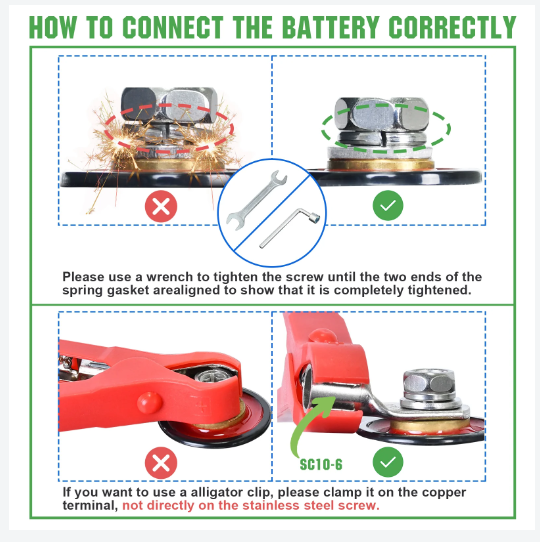 HOW TO CONNECT THE BATTERY CORRECTLY

Please use a wrench to tighten the screw until the two ends of the spring gasket arealigned to show that it is completely tightened.

SC10-6

If you want to use a alligator clip, please clamp it on the copper terminal, not directly on the stainless steel screw.