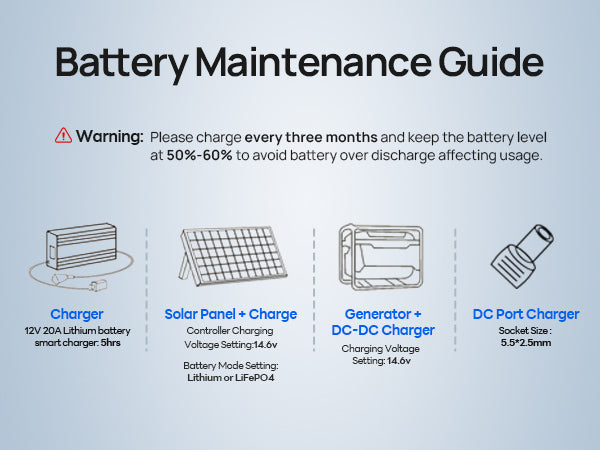 Battery Maintenance Guide

Warning: Please charge every three months and keep the battery level at 50%-60% to avoid battery over discharge affecting usage.

Charger
12V 20A Lithium battery smart charger: 5hrs

Solar Panel + Charge
Controller Charging Voltage Setting:14.6v

Battery Mode Setting: Lithium or LiFePO4

Generator + DC-DC Charger
Charging Voltage Setting: 14.6v

DC Port Charger
Socket Size : 5.5*2.5mm